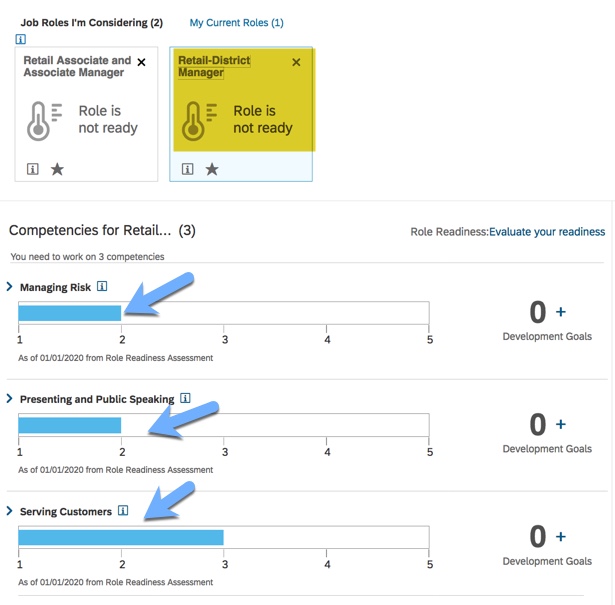 Job Roles I'm Considering (2)
My Current Roles (1)

Retail Associate and Associate Manager ×

Role is not ready

Retail-District Manager ×

Role is not ready

Competencies for Retail... (3)
Role Readiness:Evaluate your readiness

You need to work on 3 competencies

Managing Risk

1 2 3 4 5

As of 01/01/2020 from Role Readiness Assessment

0 +
Development Goals

Presenting and Public Speaking

1 2 3 4 5

As of 01/01/2020 from Role Readiness Assessment

0 +
Development Goals

Serving Customers

1 2 3 4 5

As of 01/01/2020 from Role Readiness Assessment

0 +
Development Goals